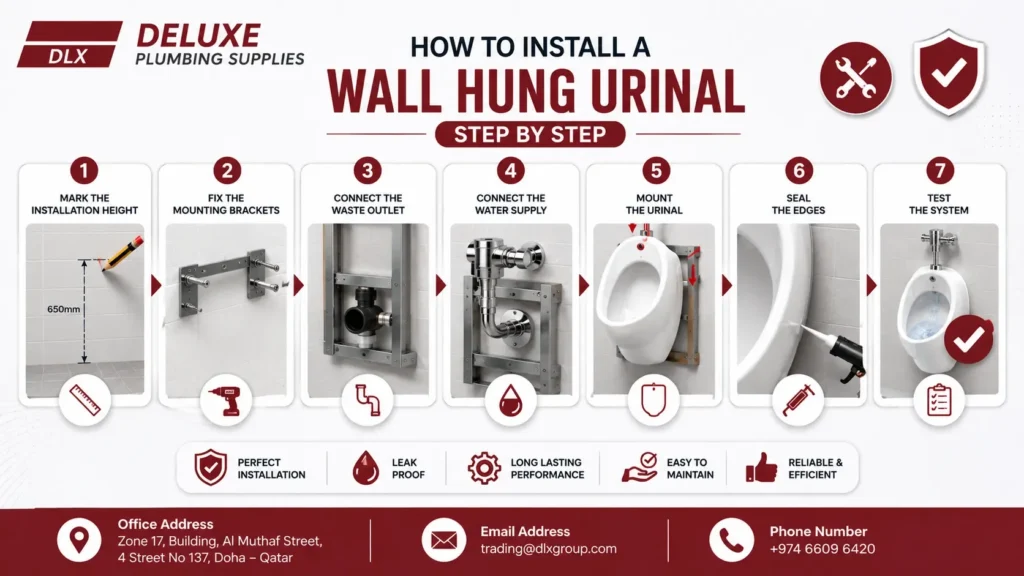 DLX
DELUXE
PLUMBING SUPPLIES

HOW TO INSTALL A
WALL HUNG URINAL
STEP BY STEP

1
MARK THE INSTALLATION HEIGHT
650mm

2
FIX THE MOUNTING BRACKETS

3
CONNECT THE WASTE OUTLET

4
CONNECT THE WATER SUPPLY

5
MOUNT THE URINAL

6
SEAL THE EDGES

7
TEST THE SYSTEM

PERFECT INSTALLATION
LEAK PROOF
LONG LASTING PERFORMANCE
EASY TO MAINTAIN
RELIABLE & EFFICIENT

Office Address
Zone 17, Building, Al Muthaf Street, 4 Street No 137, Doha – Qatar

Email Address
trading@dlxgroup.com

Phone Number
+974 6609 6420