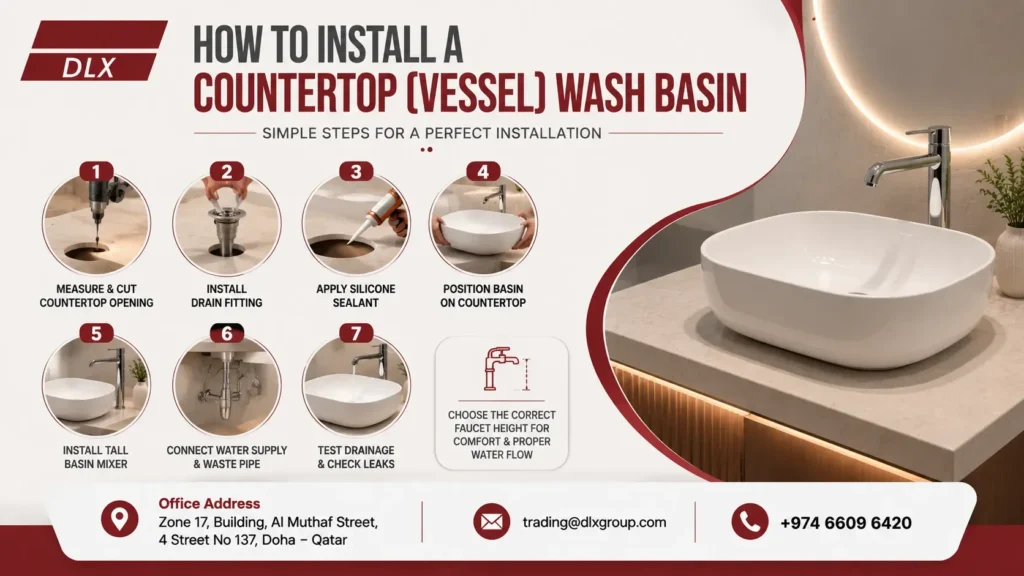 DLX

HOW TO INSTALL A COUNTERTOP (VESSEL) WASH BASIN

SIMPLE STEPS FOR A PERFECT INSTALLATION

1
MEASURE & CUT COUNTERTOP OPENING

2
INSTALL DRAIN FITTING

3
APPLY SILICONE SEALANT

4
POSITION BASIN ON COUNTERTOP

5
INSTALL TALL BASIN MIXER

6
CONNECT WATER SUPPLY & WASTE PIPE

7
TEST DRAINAGE & CHECK LEAKS

CHOOSE THE CORRECT FAUCET HEIGHT FOR COMFORT & PROPER WATER FLOW

Office Address
Zone 17, Building, Al Muthaf Street, 4 Street No 137, Doha – Qatar

trading@dlxgroup.com

+974 6609 6420